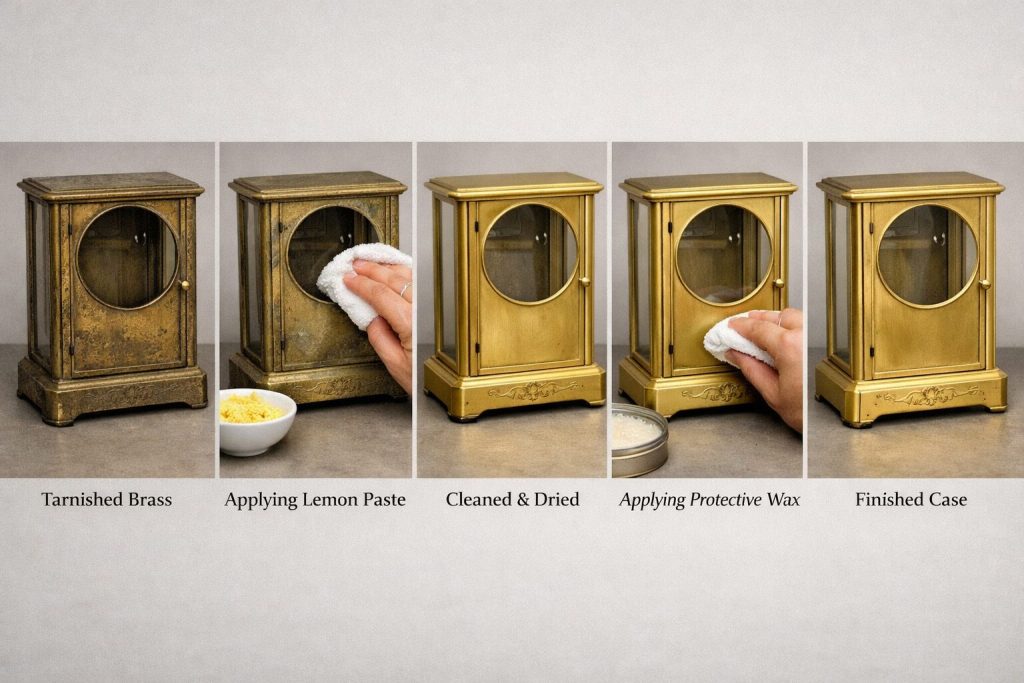 Tarnished Brass

Applying Lemon Paste

Cleaned & Dried

Applying Protective Wax

Finished Case